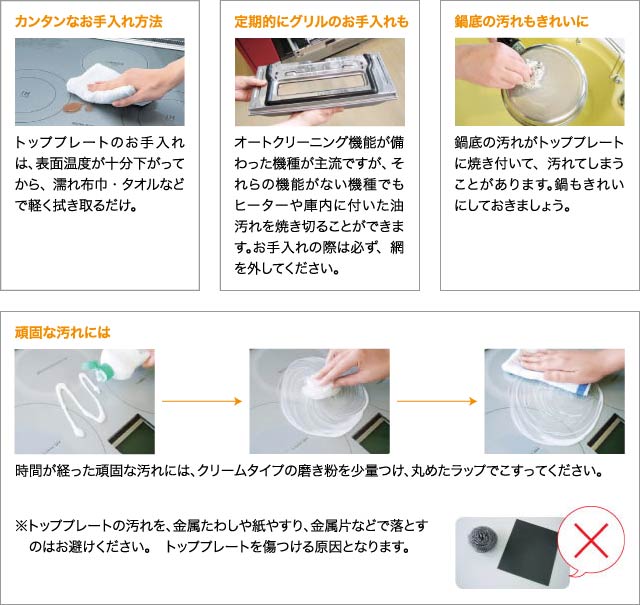 カンタンなお手入れ方法

トッププレートのお手入れは、表面温度が十分下がってから、濡れ布巾・タオルなどで軽く拭き取るだけ。

定期的にグリルのお手入れも

オートクリーニング機能が備わった機種が主流ですが、それらの機能がない機種でもヒーターや庫内に付いた油汚れを焼き切ることができます。お手入れの際は必ず、網を外してください。

鍋底の汚れもきれいに

鍋底の汚れがトッププレートに焼き付いて、汚れてしまうことがあります。鍋もきれいにしておきましょう。

頑固な汚れには

時間が経った頑固な汚れには、クリームタイプの磨き粉を少量つけ、丸めたラップでこすってください。

※トッププレートの汚れを、金属たわしや紙やすり、金属片などで落とすのはお避けください。 トッププレートを傷つける原因となります。